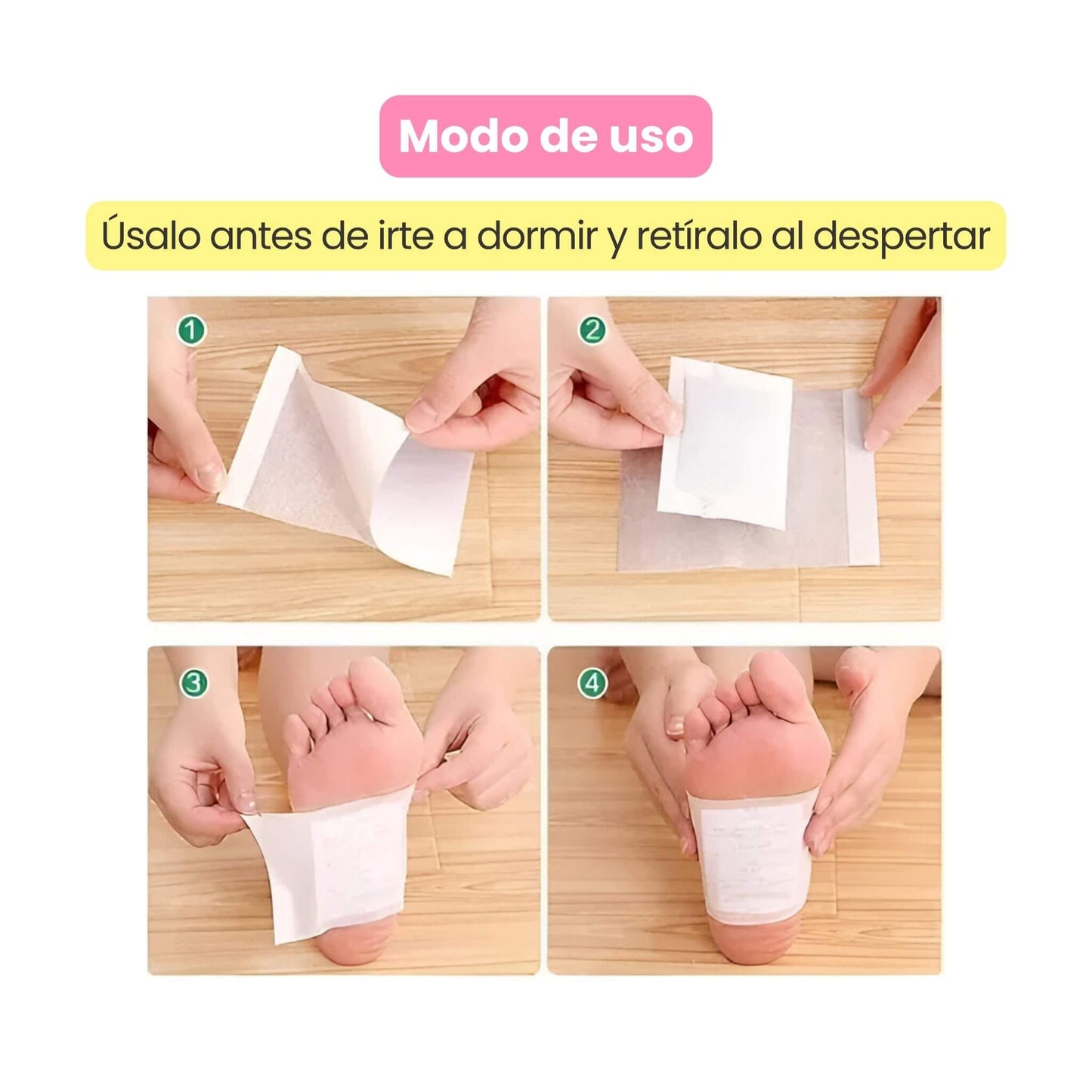 Modo de uso

Úsalo antes de irte a dormir y retíralo al despertar

1

2

3

4